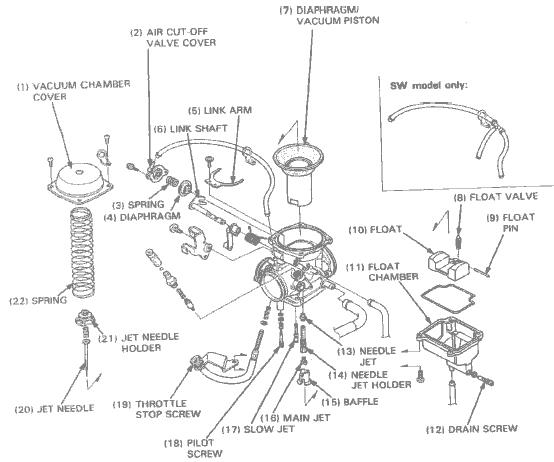 (7) DIAPHRAGM/
VACUUM PISTON

(2) AIR CUT-OFF
VALVE COVER

(1) VACUUM CHAMBER
COVER

SW model only:

(5) LINK ARM

(6) LINK SHAFT

(3) SPRING
(4) DIAPHRAGM

(8) FLOAT VALVE

(9) FLOAT
PIN

(10) FLOAT

(11) FLOAT
CHAMBER

(22) SPRING

(21) JET NEEDLE
HOLDER

(13) NEEDLE
JET

(14) NEEDLE
JET HOLDER

(20) JET NEEDLE

(19) THROTTLE
STOP SCREW

(15) BAFFLE

(16) MAIN JET

(17) SLOW JET

(18) PILOT
SCREW

(12) DRAIN SCREW